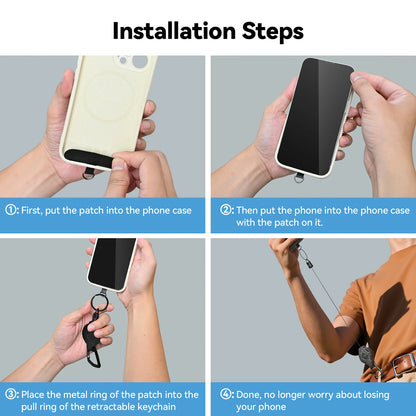 Installation Steps

①: First, put the patch into the phone case

②: Then put the phone into the phone case with the patch on it.

③: Place the metal ring of the patch into the pull ring of the retractable keychain

④: Done, no longer worry about losing your phone