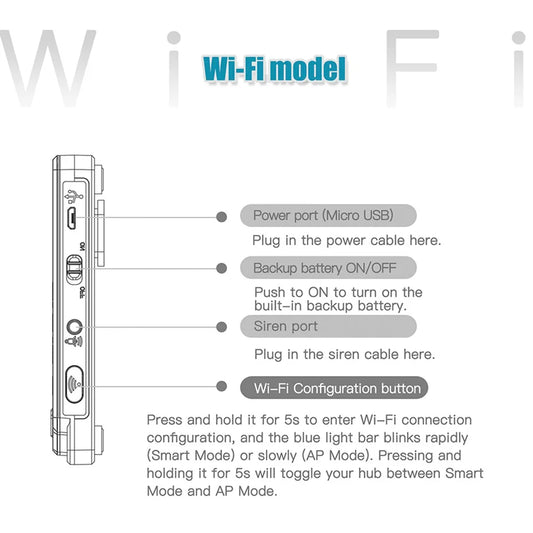 W i F i

Wi-Fi model

ON

OFF

Power port (Micro USB)

Plug in the power cable here.

Backup battery ON/OFF

Push to ON to turn on the built-in backup battery.

Siren port

Plug in the siren cable here.

Wi-Fi Configuration button

Press and hold it for 5s to enter Wi-Fi connection configuration, and the blue light bar blinks rapidly (Smart Mode) or slowly (AP Mode). Pressing and holding it for 5s will toggle your hub between Smart Mode and AP Mode.